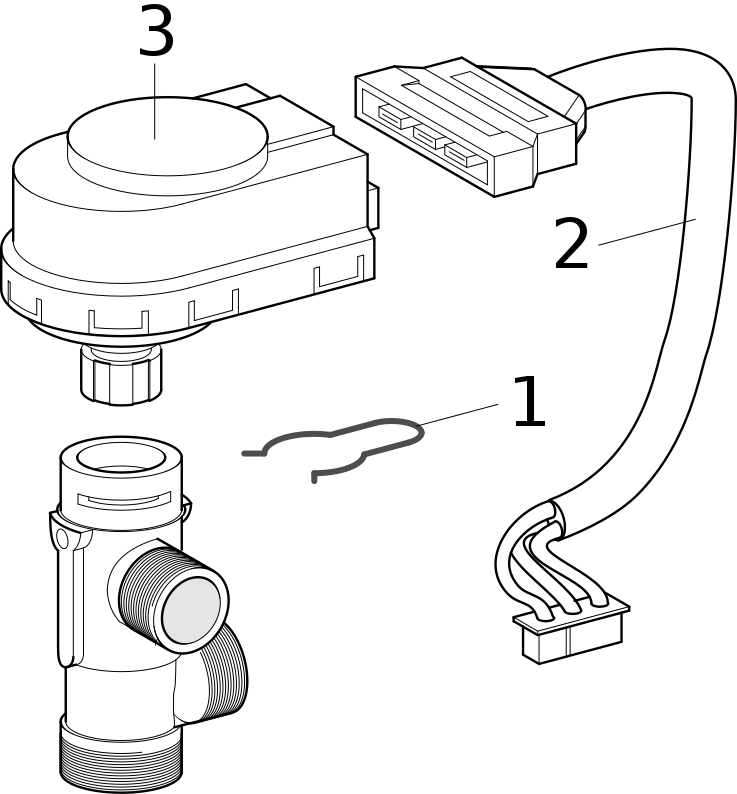 3
2
1